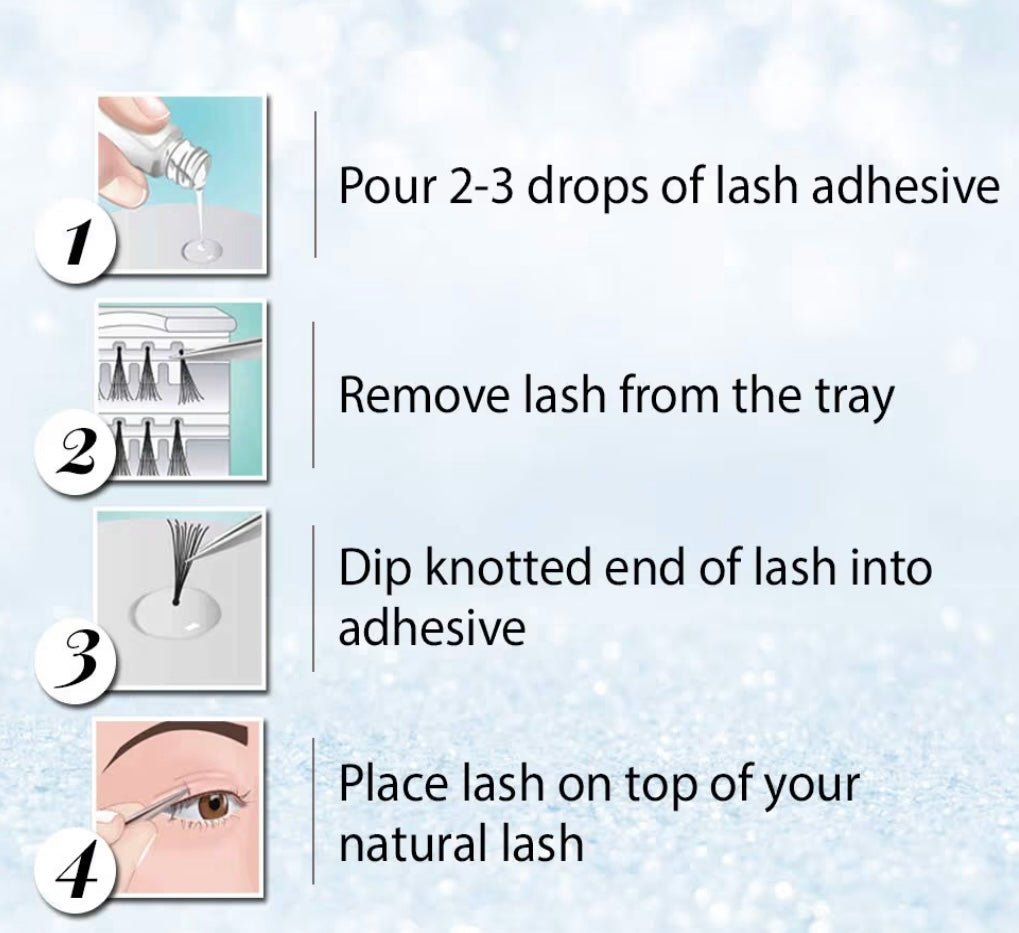 1
Pour 2-3 drops of lash adhesive

2
Remove lash from the tray

3
Dip knotted end of lash into adhesive

4
Place lash on top of your natural lash