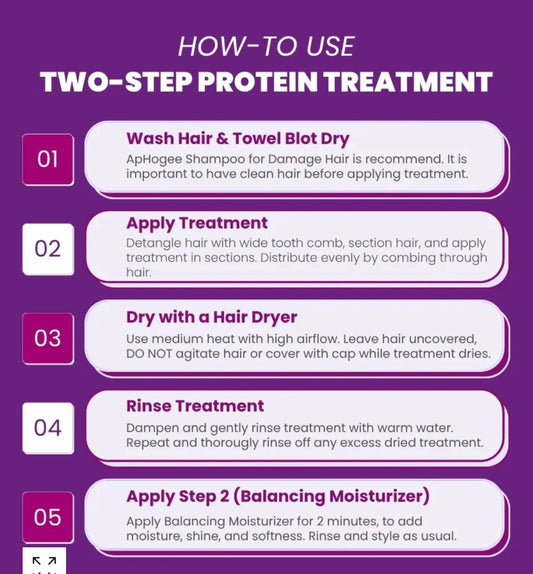 HOW-TO USE
TWO-STEP PROTEIN TREATMENT

01
Wash Hair & Towel Blot Dry
ApHogee Shampoo for Damage Hair is recommend. It is important to have clean hair before applying treatment.

02
Apply Treatment
Detangle hair with wide tooth comb, section hair, and apply treatment in sections. Distribute evenly by combing through hair.

03
Dry with a Hair Dryer
Use medium heat with high airflow. Leave hair uncovered, DO NOT agitate hair or cover with cap while treatment dries.

04
Rinse Treatment
Dampen and gently rinse treatment with warm water. Repeat and thorougly rinse off any excess dried treatment.

05
Apply Step 2 (Balancing Moisturizer)
Apply Balancing Moisturizer for 2 minutes, to add moisture, shine, and softness. Rinse and style as usual.